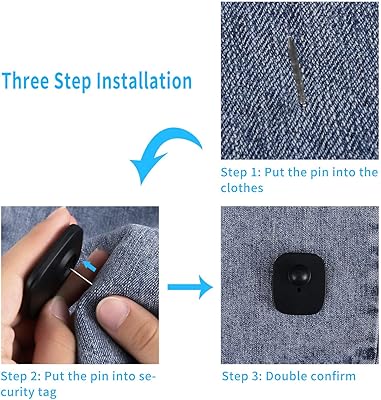 Three Step Installation

Step 1: Put the pin into the clothes

Step 2: Put the pin into security tag

Step 3: Double confirm